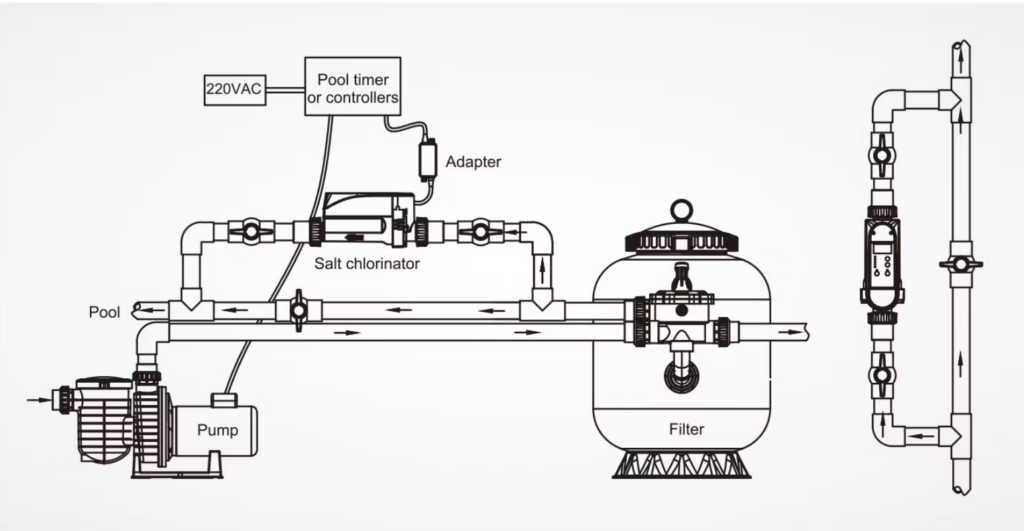 220VAC
Pool timer or controllers
Adapter
Salt chlorinator
Pool
Pump
Filter